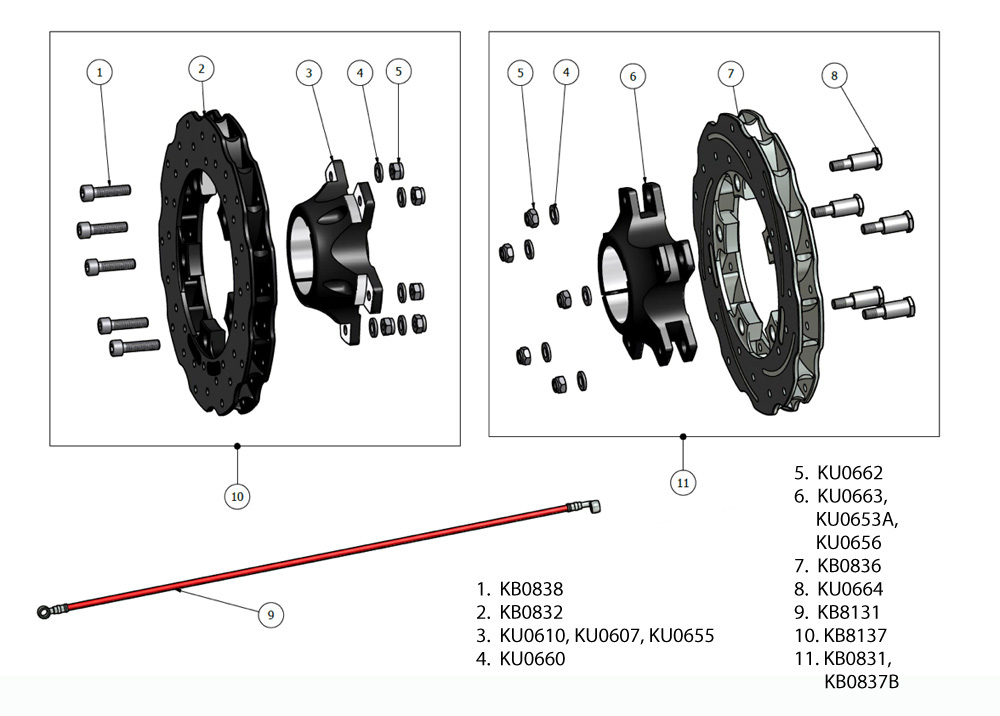 1
2
3
4
5
5
4
6
7
8
10
11
9

1. KB0838
2. KB0832
3. KU0610, KU0607, KU0655
4. KU0660

5. KU0662
6. KU0663, KU0653A, KU0656
7. KB0836
8. KU0664
9. KB8131
10. KB8137
11. KB0831, KB0837B